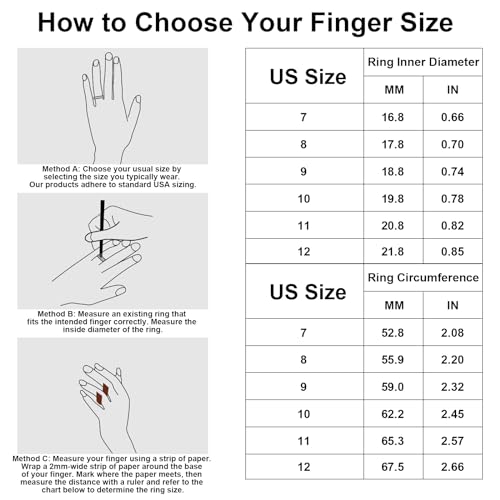 How to Choose Your Finger Size

Method A: Choose your usual size by selecting the size you typically wear. Our products adhere to standard USA sizing.

Method B: Measure an existing ring that fits the intended finger correctly. Measure the inside diameter of the ring.

Method C: Measure your finger using a strip of paper. Wrap a 2mm-wide strip of paper around the base of your finger. Mark where the paper meets, then measure the distance with a ruler and refer to the chart below to determine the ring size.

| US Size | Ring Inner Diameter MM | Ring Inner Diameter IN |
|---|---|---|
| 7 | 16.8 | 0.66 |
| 8 | 17.8 | 0.70 |
| 9 | 18.8 | 0.74 |
| 10 | 19.8 | 0.78 |
| 11 | 20.8 | 0.82 |
| 12 | 21.8 | 0.85 |

| US Size | Ring Circumference MM | Ring Circumference IN |
|---|---|---|
| 7 | 52.8 | 2.08 |
| 8 | 55.9 | 2.20 |
| 9 | 59.0 | 2.32 |
| 10 | 62.2 | 2.45 |
| 11 | 65.3 | 2.57 |
| 12 | 67.5 | 2.66 |