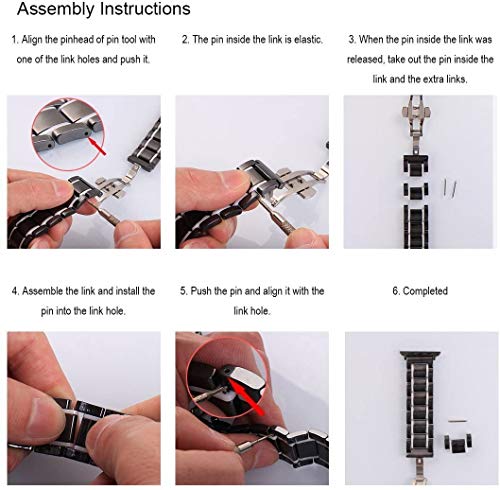 Assembly Instructions

1. Align the pinhead of pin tool with one of the link holes and push it.

2. The pin inside the link is elastic.

3. When the pin inside the link was released, take out the pin inside the link and the extra links.

4. Assemble the link and install the pin into the link hole.

5. Push the pin and align it with the link hole.

6. Completed