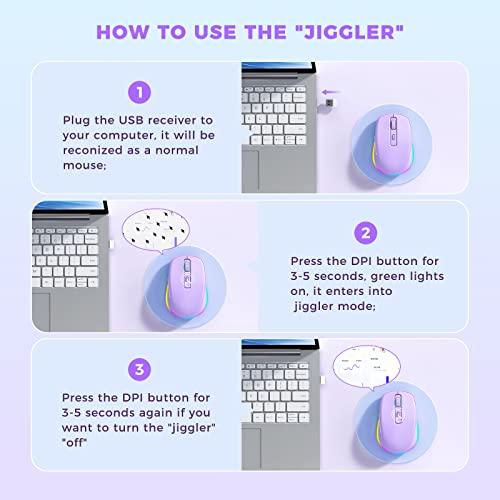 HOW TO USE THE "JIGGLER"

1

Plug the USB receiver to your computer, it will be reconized as a normal mouse;

2

Press the DPI button for 3-5 seconds, green lights on, it enters into jiggler mode;

3

Press the DPI button for 3-5 seconds again if you want to turn the "jiggler" "off"