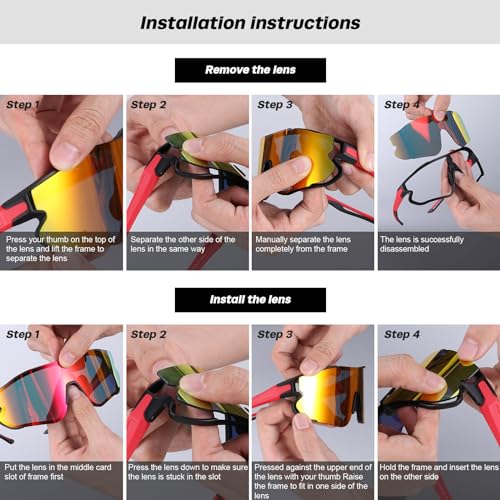 Installation instructions

Remove the lens

Step 1
Press your thumb on the top of the lens and lift the frame to separate the lens

Step 2
Separate the other side of the lens in the same way

Step 3
Manually separate the lens completely from the frame

Step 4
The lens is successfully disassembled

Install the lens

Step 1
Put the lens in the middle card slot of frame first

Step 2
Press the lens down to make sure the lens is stuck in the slot

Step 3
Pressed against the upper end of the lens with your thumb Raise the frame to fit in one side of the lens

Step 4
Hold the frame and insert the lens on the other side