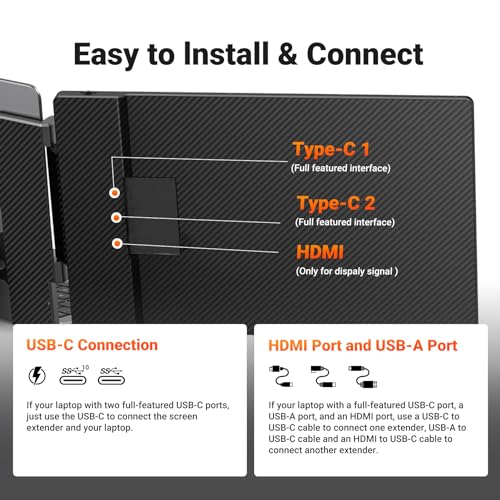 Easy to Install & Connect

Type-C 1
(Full featured interface)

Type-C 2
(Full featured interface)

HDMI
(Only for dispaly signal )

USB-C Connection

SS 10 SS

If your laptop with two full-featured USB-C ports, just use the USB-C to connect the screen extender and your laptop.

HDMI Port and USB-A Port

If your laptop with a full-featured USB-C port, a USB-A port, and an HDMI port, use a USB-C to USB-C cable to connect one extender, USB-A to USB-C cable and an HDMI to USB-C cable to connect another extender.