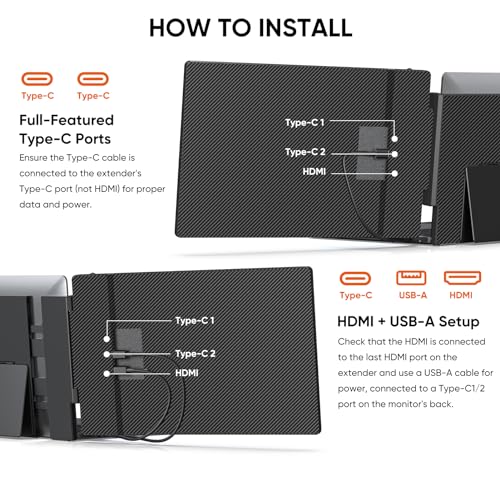 HOW TO INSTALL

Type-C Type-C

Full-Featured Type-C Ports

Ensure the Type-C cable is connected to the extender's Type-C port (not HDMI) for proper data and power.

Type-C 1
Type-C 2
HDMI

Type-C 1
Type-C 2
HDMI

Type-C USB-A HDMI

HDMI + USB-A Setup

Check that the HDMI is connected to the last HDMI port on the extender and use a USB-A cable for power, connected to a Type-C1/2 port on the monitor's back.