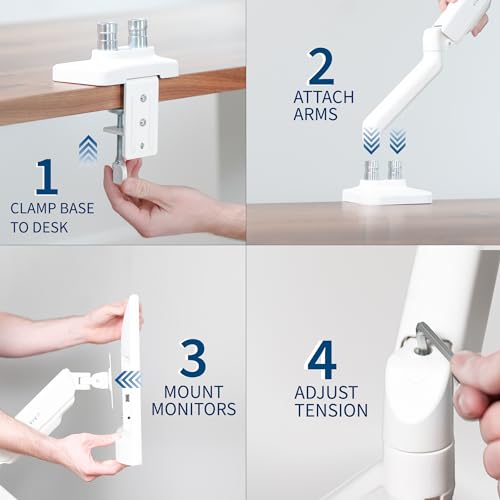 1
CLAMP BASE
TO DESK

2
ATTACH
ARMS

3
MOUNT
MONITORS

4
ADJUST
TENSION