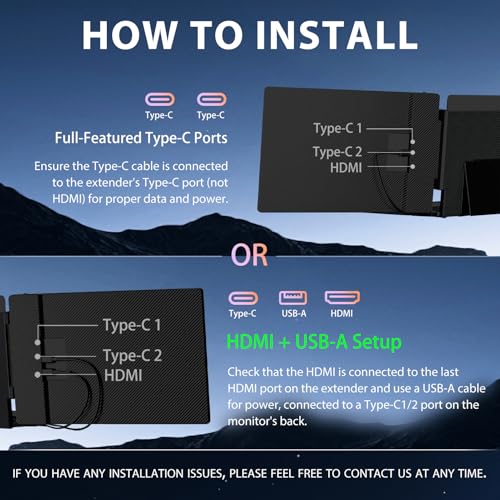 HOW TO INSTALL

Type-C Type-C

Full-Featured Type-C Ports

Ensure the Type-C cable is connected to the extender's Type-C port (not HDMI) for proper data and power.

Type-C 1
Type-C 2
HDMI

OR

Type-C 1
Type-C 2
HDMI

Type-C USB-A HDMI

HDMI + USB-A Setup

Check that the HDMI is connected to the last HDMI port on the extender and use a USB-A cable for power, connected to a Type-C1/2 port on the monitor's back.

IF YOU HAVE ANY INSTALLATION ISSUES, PLEASE FEEL FREE TO CONTACT US AT ANY TIME.