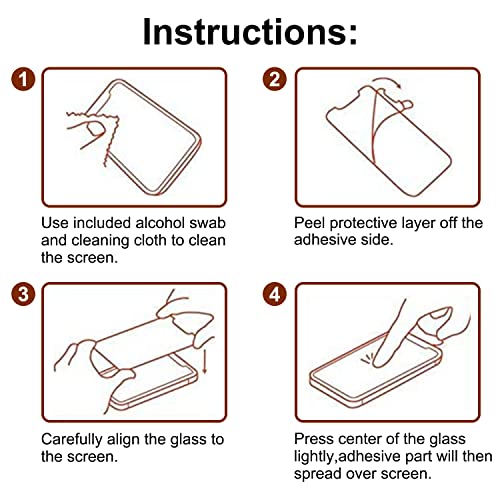 Instructions:

1

Use included alcohol swab and cleaning cloth to clean the screen.

2

Peel protective layer off the adhesive side.

3

Carefully align the glass to the screen.

4

Press center of the glass lightly,adhesive part will then spread over screen.