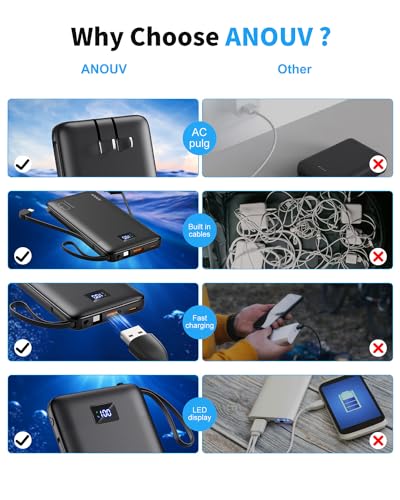 Why Choose ANOUV ?

ANOUV

Other

AC pulg

Built in cables

Fast charging

LED display

100