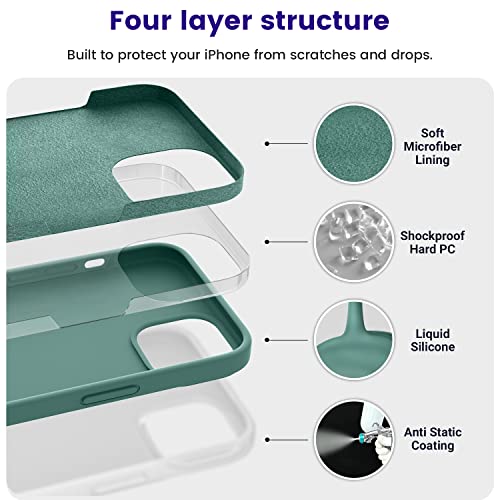 Four layer structure

Built to protect your iPhone from scratches and drops.

Soft Microfiber Lining

Shockproof Hard PC

Liquid Silicone

Anti Static Coating