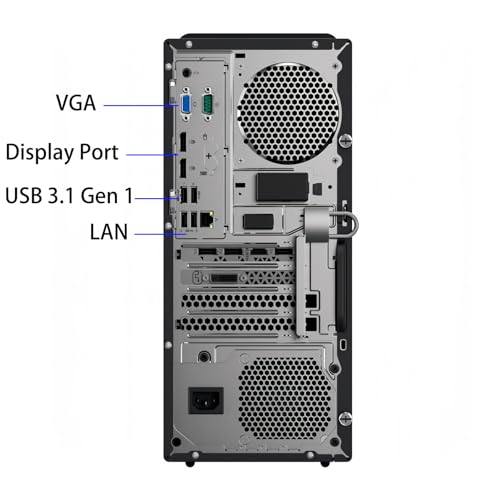 VGA

Display Port

USB 3.1 Gen 1

LAN