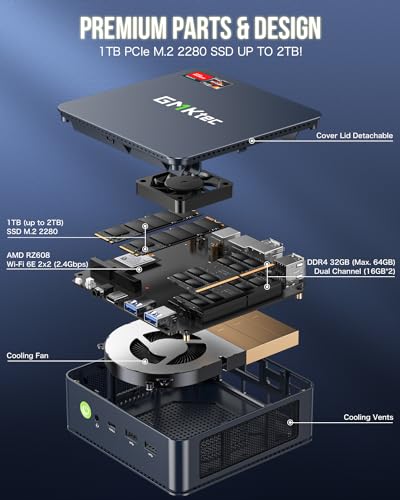 PREMIUM PARTS & DESIGN
1TB PCIe M.2 2280 SSD UP TO 2TB!

GMKtec

Cover Lid Detachable

1TB (up to 2TB)
SSD M.2 2280

AMD RZ608
Wi-Fi 6E 2x2 (2.4Gbps)

DDR4 32GB (Max. 64GB)
Dual Channel (16GB*2)

Cooling Fan

Cooling Vents