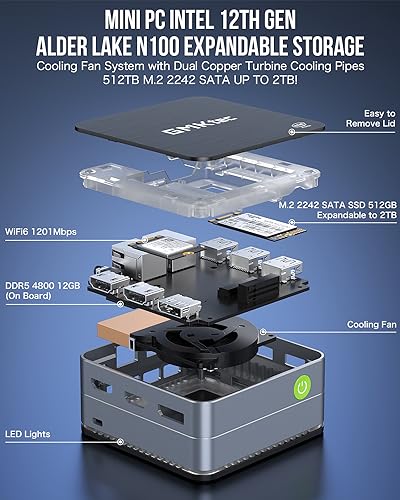 MINI PC INTEL 12TH GEN
ALDER LAKE N100 EXPANDABLE STORAGE
Cooling Fan System with Dual Copper Turbine Cooling Pipes
512TB M.2 2242 SATA UP TO 2TB!

GMKtec

Easy to Remove Lid

M.2 2242 SATA SSD 512GB Expandable to 2TB

WiFi6 1201Mbps

DDR5 4800 12GB (On Board)

Cooling Fan

LED Lights