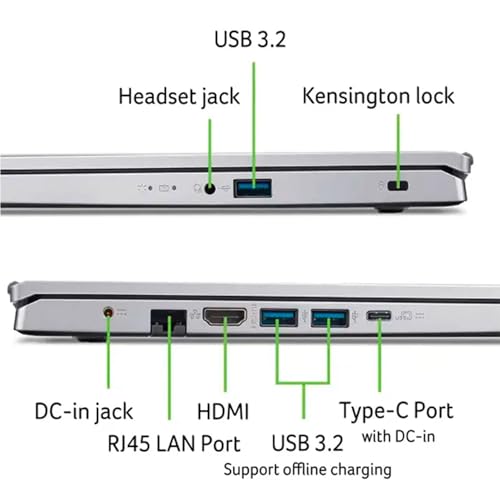 USB 3.2

Headset jack

Kensington lock

DC-in jack

RJ45 LAN Port

HDMI

USB 3.2

Support offline charging

Type-C Port

with DC-in