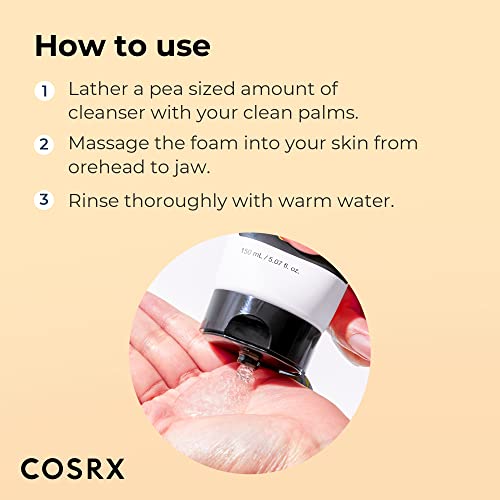 How to use

1 Lather a pea sized amount of cleanser with your clean palms.

2 Massage the foam into your skin from orehead to jaw.

3 Rinse thoroughly with warm water.

150 mL / 5.07 fl. oz.

COSRX