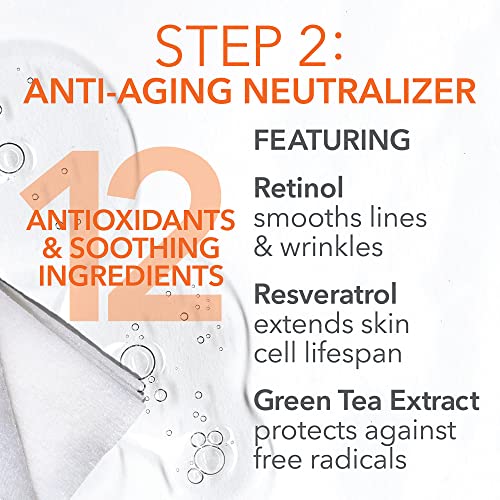 STEP 2:
ANTI-AGING NEUTRALIZER

12
ANTIOXIDANTS & SOOTHING INGREDIENTS

FEATURING

Retinol
smooths lines & wrinkles

Resveratrol
extends skin cell lifespan

Green Tea Extract
protects against free radicals