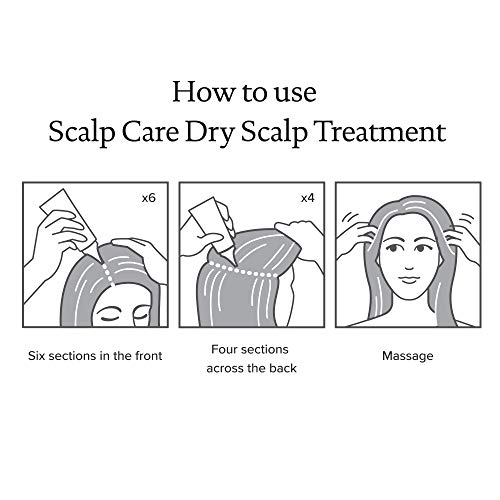 How to use
Scalp Care Dry Scalp Treatment

x6

Six sections in the front

x4

Four sections across the back

Massage