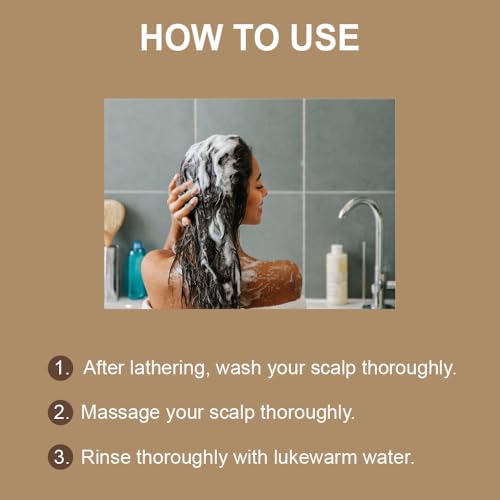 HOW TO USE

1. After lathering, wash your scalp thoroughly.

2. Massage your scalp thoroughly.

3. Rinse thoroughly with lukewarm water.