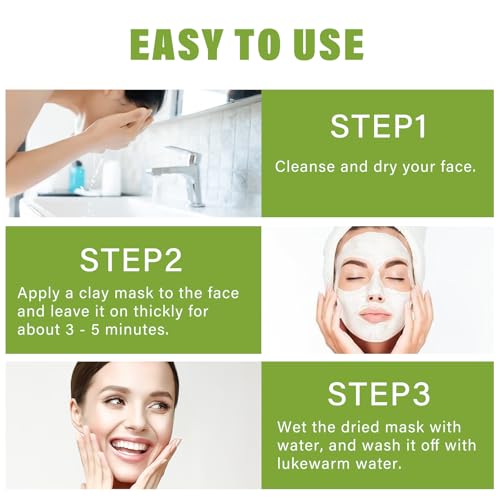 EASY TO USE

STEP1

Cleanse and dry your face.

STEP2

Apply a clay mask to the face and leave it on thickly for about 3 - 5 minutes.

STEP3

Wet the dried mask with water, and wash it off with lukewarm water.