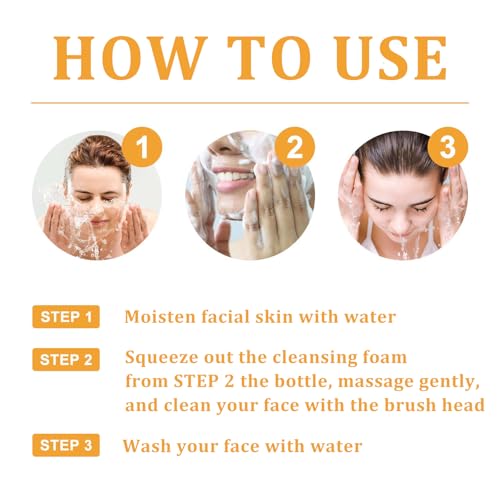 HOW TO USE

1

2

3

STEP 1 Moisten facial skin with water

STEP 2 Squeeze out the cleansing foam from STEP 2 the bottle, massage gently, and clean your face with the brush head

STEP 3 Wash your face with water