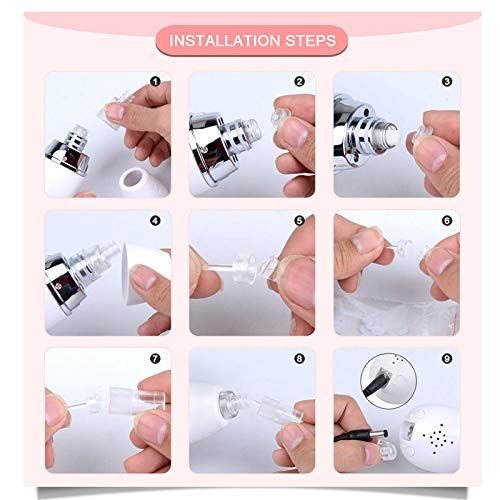 INSTALLATION STEPS

1

2

3

4

5

6

7

8

9