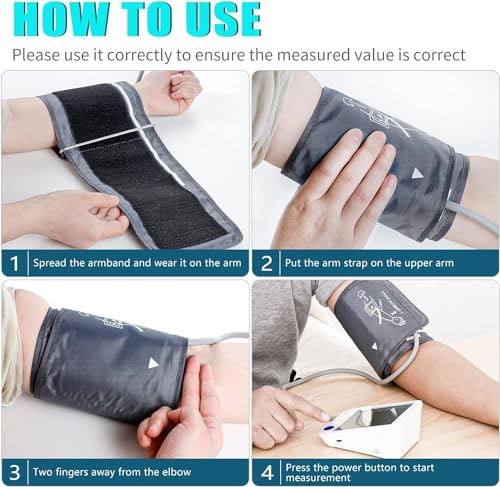 HOW TO USE

Please use it correctly to ensure the measured value is correct

1 Spread the armband and wear it on the arm

2 Put the arm strap on the upper arm

3 Two fingers away from the elbow

4 Press the power button to start measurement