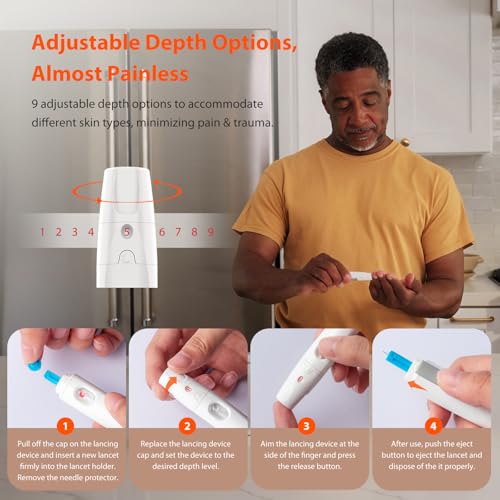 Adjustable Depth Options, Almost Painless

9 adjustable depth options to accommodate different skin types, minimizing pain & trauma.

1 2 3 4 5 6 7 8 9

1
Pull off the cap on the lancing device and insert a new lancet firmly into the lancet holder. Remove the needle protector.

2
Replace the lancing device cap and set the device to the desired depth level.

3
Aim the lancing device at the side of the finger and press the release button.

4
After use, push the eject button to eject the lancet and dispose of the it properly.