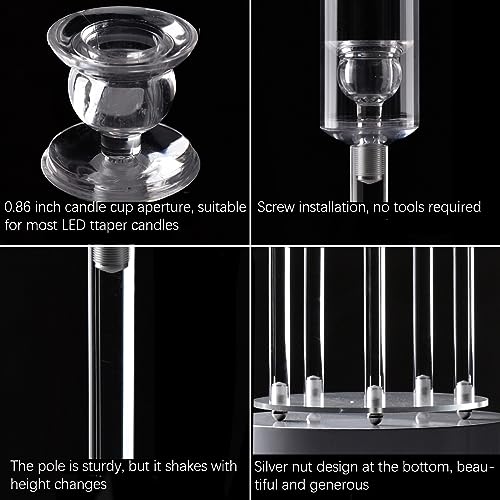 0.86 inch candle cup aperture, suitable for most LED ttaper candles

Screw installation, no tools required

The pole is sturdy, but it shakes with height changes

Silver nut design at the bottom, beautiful and generous