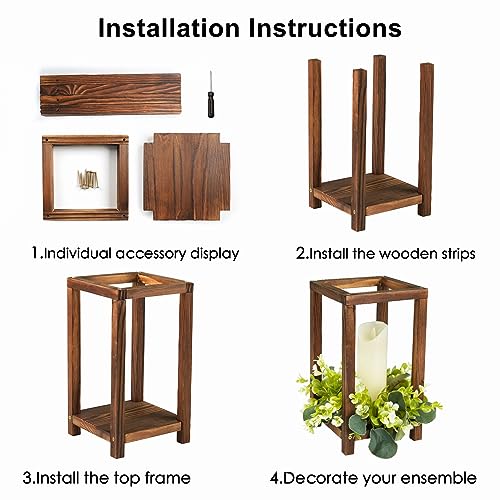 Installation Instructions

1.Individual accessory display

2.Install the wooden strips

3.Install the top frame

4.Decorate your ensemble