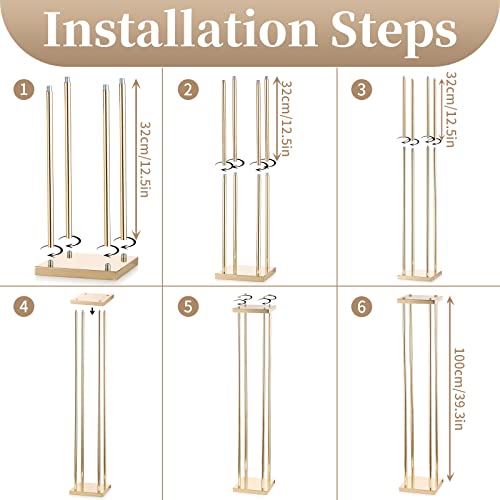 Installation Steps

1

32cm/12.5in

2

32cm/12.5in

3

32cm/12.5in

4

5

6

100cm/39.3in