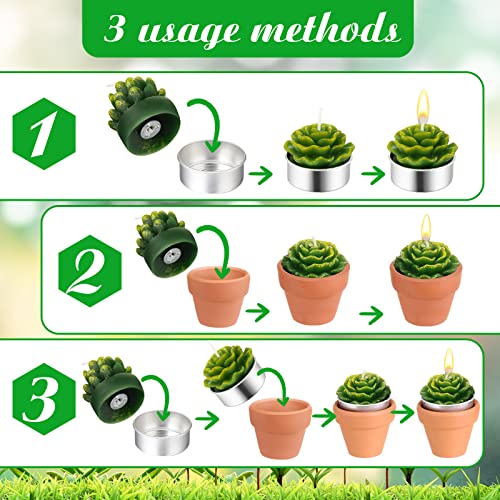 3 usage methods

1

2

3