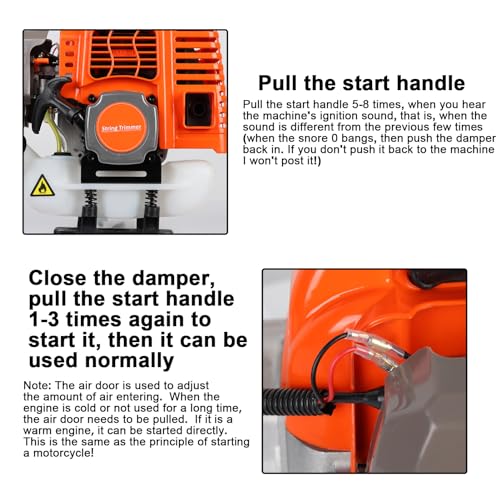 String Trimmer

Pull the start handle

Pull the start handle 5-8 times, when you hear the machine's ignition sound, that is, when the sound is different from the previous few times (when the snore 0 bangs, then push the damper back in. If you don't push it back to the machine I won't post it!)

Close the damper, pull the start handle 1-3 times again to start it, then it can be used normally

Note: The air door is used to adjust the amount of air entering. When the engine is cold or not used for a long time, the air door needs to be pulled. If it is a warm engine, it can be started directly. This is the same as the principle of starting a motorcycle!