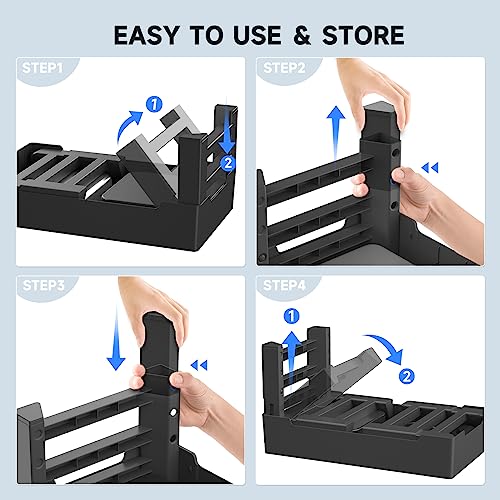 EASY TO USE & STORE

STEP1

1

2

STEP2

STEP3

STEP4

1

2