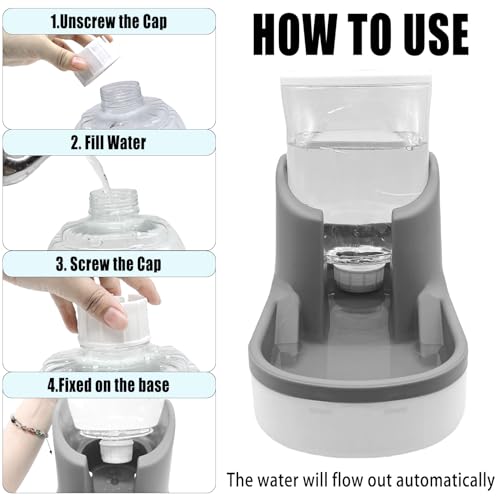 1.Unscrew the Cap

2. Fill Water

3. Screw the Cap

4.Fixed on the base

HOW TO USE

The water will flow out automatically