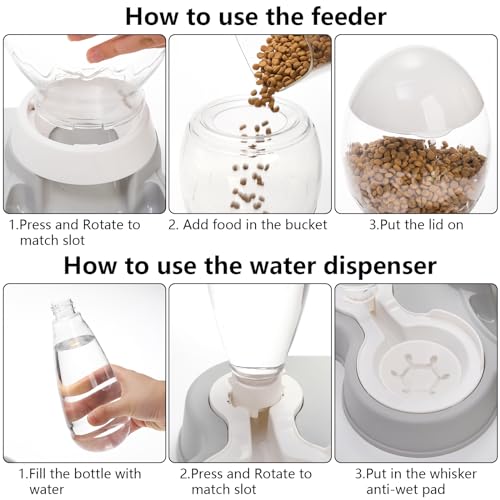 How to use the feeder

1.Press and Rotate to match slot

2. Add food in the bucket

3.Put the lid on

How to use the water dispenser

1.Fill the bottle with water

2.Press and Rotate to match slot

3.Put in the whisker anti-wet pad