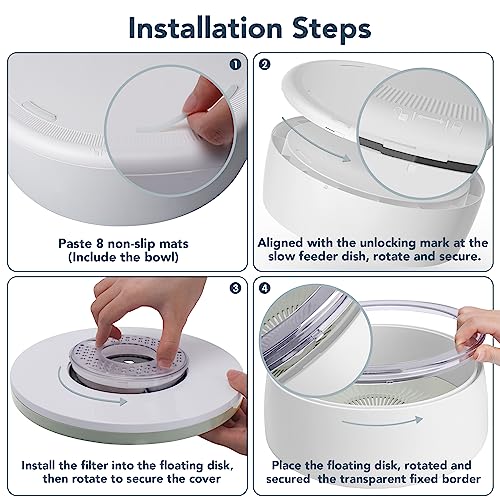 Installation Steps

❶

Paste 8 non-slip mats
(Include the bowl)

❷

Aligned with the unlocking mark at the slow feeder dish, rotate and secure.

❸

Install the filter into the floating disk, then rotate to secure the cover

❹

Place the floating disk, rotated and secured the transparent fixed border