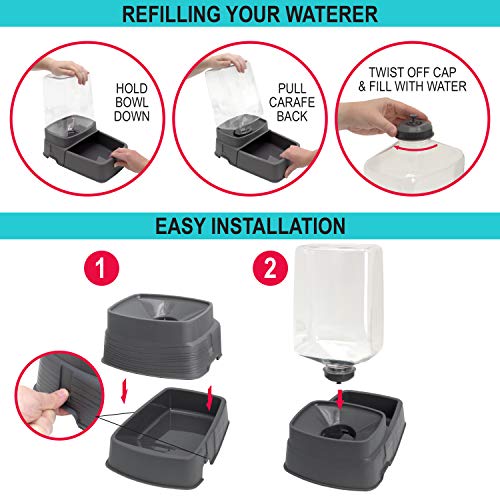 REFILLING YOUR WATERER

HOLD BOWL DOWN

PULL CARAFE BACK

TWIST OFF CAP & FILL WITH WATER

EASY INSTALLATION

1

2