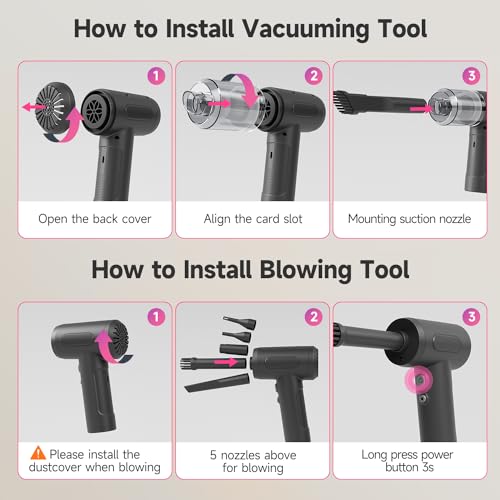 How to Install Vacuuming Tool

1
Open the back cover

2
Align the card slot

3
Mounting suction nozzle

How to Install Blowing Tool

1
Please install the dustcover when blowing

2
5 nozzles above for blowing

3
Long press power button 3s