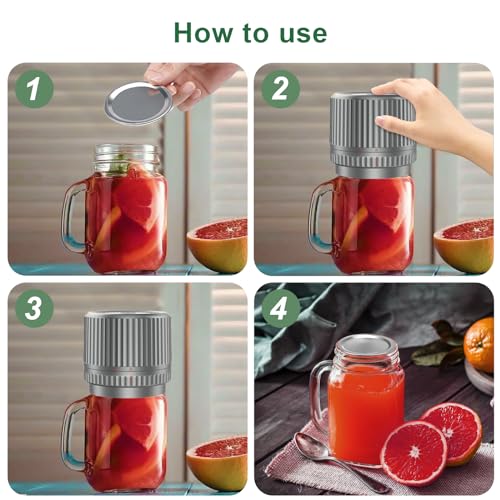 How to use

1

2

3

4