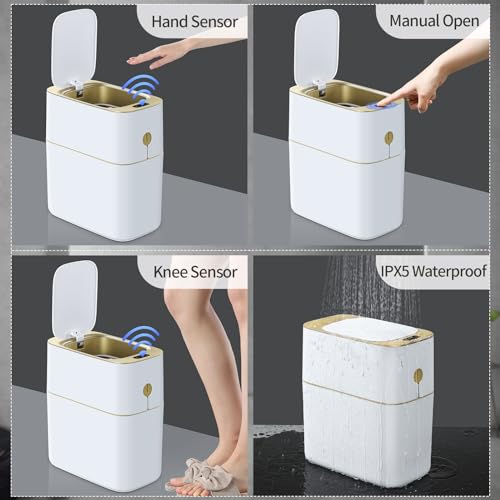 Hand Sensor

Manual Open

Knee Sensor

IPX5 Waterproof