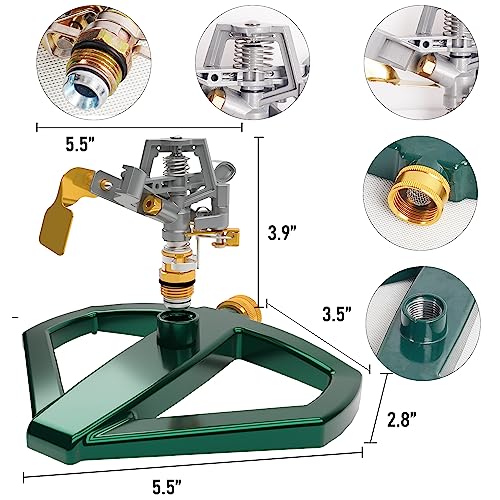 5.5"

3.9"

3.5"

2.8"

5.5"