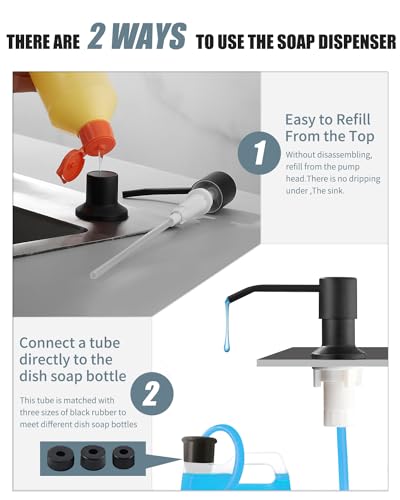 THERE ARE 2 WAYS TO USE THE SOAP DISPENSER

1

Easy to Refill From the Top

Without disassembling, refill from the pump head.There is no dripping under ,The sink.

Connect a tube directly to the dish soap bottle

2

This tube is matched with three sizes of black rubber to meet different dish soap bottles