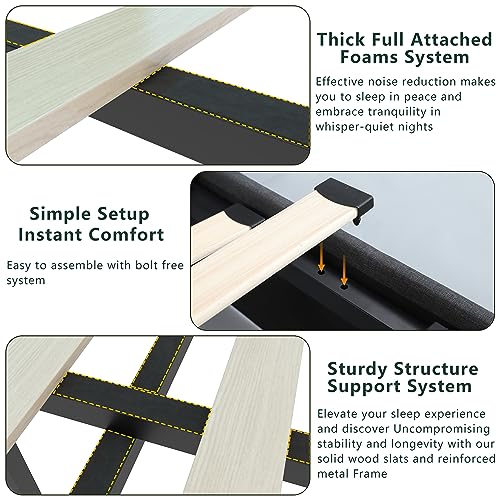 Thick Full Attached Foams System

Effective noise reduction makes you to sleep in peace and embrace tranquility in whisper-quiet nights

Simple Setup Instant Comfort

Easy to assemble with bolt free system

Sturdy Structure Support System

Elevate your sleep experience and discover Uncompromising stability and longevity with our solid wood slats and reinforced metal Frame