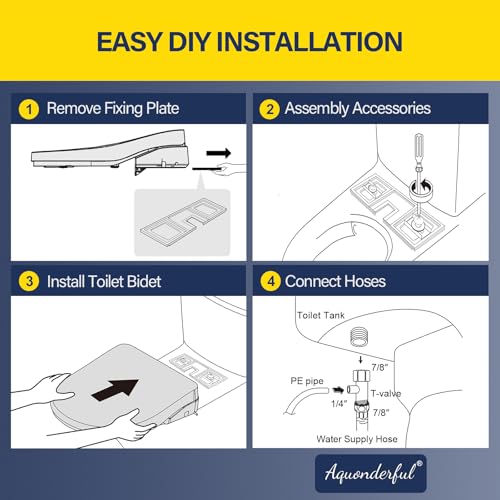 EASY DIY INSTALLATION

1 Remove Fixing Plate

2 Assembly Accessories

3 Install Toilet Bidet

4 Connect Hoses

Toilet Tank

7/8"

PE pipe

T-valve

1/4"

7/8"

Water Supply Hose

Aquonderful®