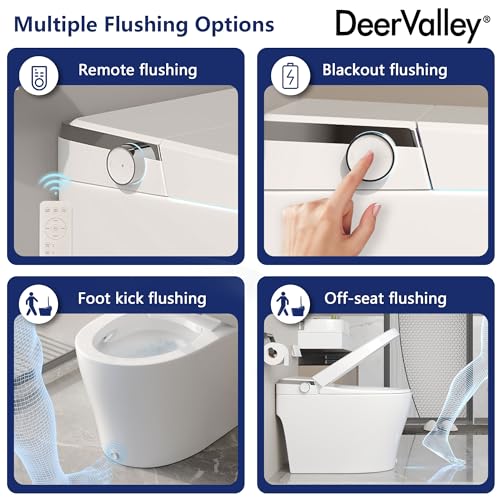 Multiple Flushing Options

DeerValley®

Remote flushing

Blackout flushing

Foot kick flushing

Off-seat flushing