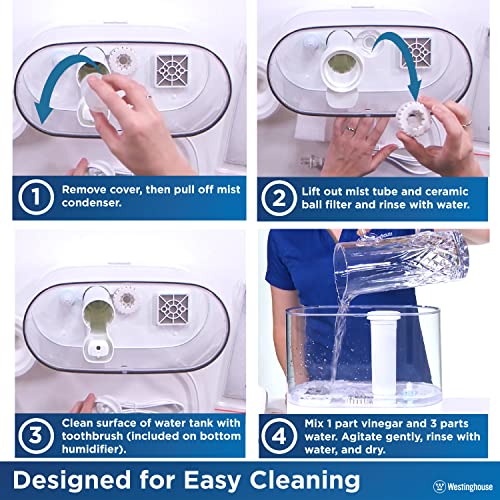 1 Remove cover, then pull off mist condenser.

2 Lift out mist tube and ceramic ball filter and rinse with water.

3 Clean surface of water tank with toothbrush (included on bottom humidifier).

4 Mix 1 part vinegar and 3 parts water. Agitate gently, rinse with water, and dry.

Designed for Easy Cleaning

Westinghouse