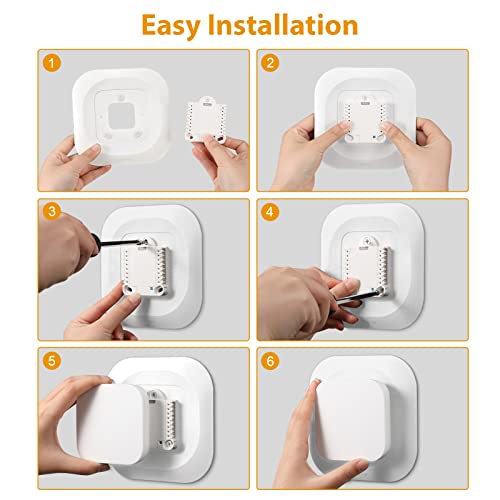 Easy Installation

1

2

3

4

5

6