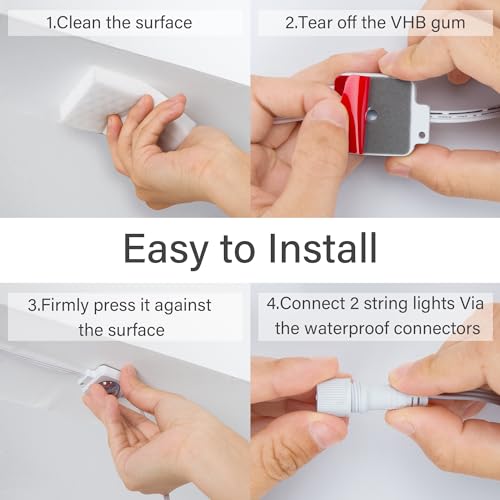 1.Clean the surface

2.Tear off the VHB gum

Easy to Install

3.Firmly press it against the surface

4.Connect 2 string lights Via the waterproof connectors