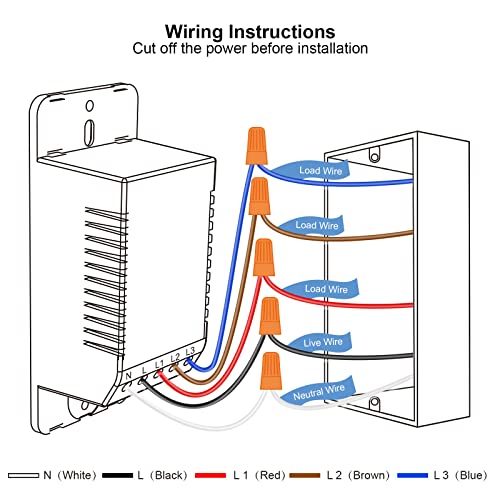 Wiring Instructions
Cut off the power before installation

Load Wire
Load Wire
Load Wire
Live Wire
Neutral Wire

N L L1 L2 L3

N (White) L (Black) L 1 (Red) L 2 (Brown) L 3 (Blue)