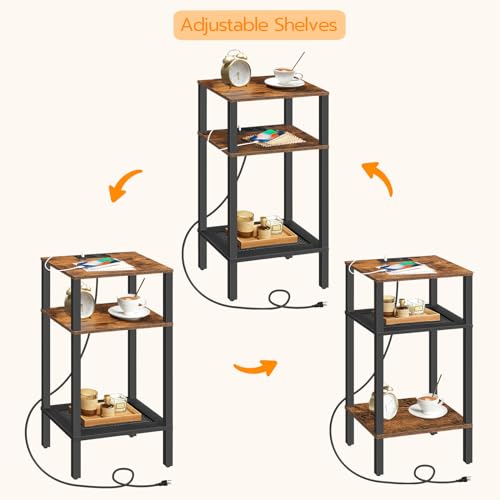 Adjustable Shelves