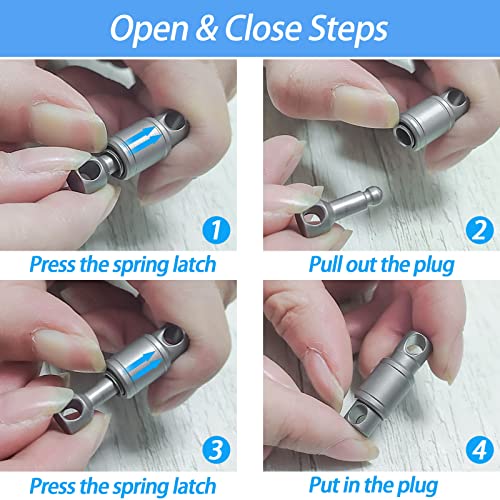 Open & Close Steps

1
Press the spring latch

2
Pull out the plug

3
Press the spring latch

4
Put in the plug