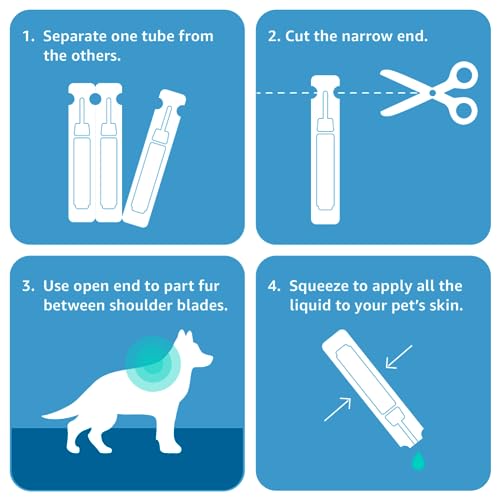 1. Separate one tube from the others.

2. Cut the narrow end.

3. Use open end to part fur between shoulder blades.

4. Squeeze to apply all the liquid to your pet's skin.