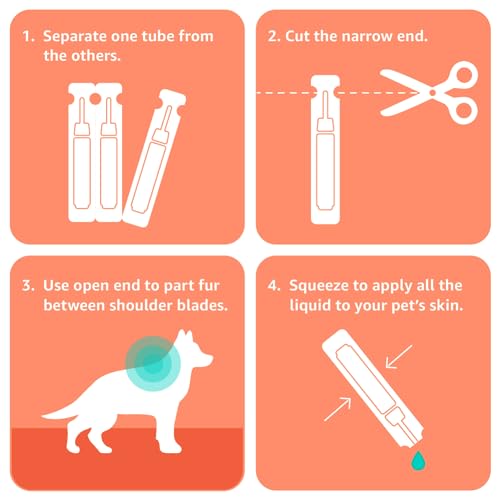 1. Separate one tube from the others.

2. Cut the narrow end.

3. Use open end to part fur between shoulder blades.

4. Squeeze to apply all the liquid to your pet's skin.